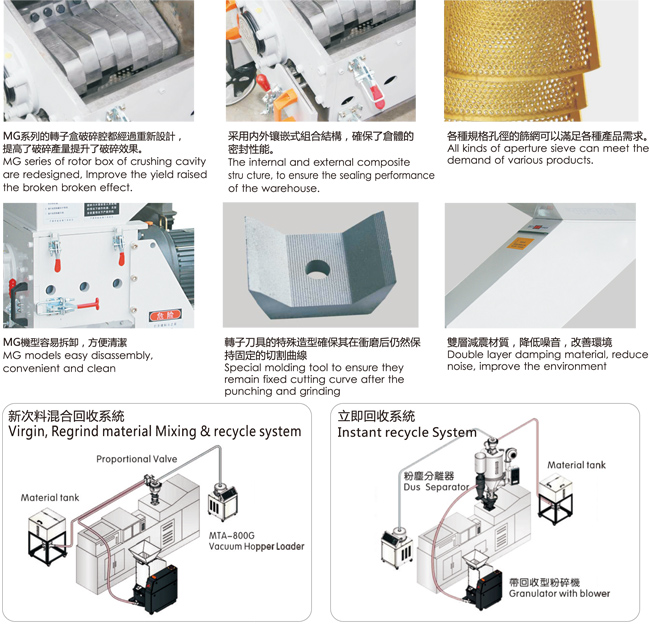 MG系列的轉子盒破碎腔都經過重新設計，提高了破碎產量提升了破碎效果。
MG series of rotor box of crushing cavity are redesigned, Improve the yield raised the broken broken effect.

采用内外镶嵌式組合結構，確保了倉體的密封性能。
The internal and external composite stru cture, to ensure the sealing performance of the warehouse.

各種規格孔徑的篩網可以滿足各種產品需求。
All kinds of aperture sieve can meet the demand of various products.

危險

MG機型容易拆卸，方便清潔
MG models easy disassembly, convenient and clean

轉子刀具的特殊造型確保其在衝磨后仍然保持固定的切割曲線
Special molding tool to ensure they remain fixed cutting curve after the punching and grinding

雙層減震材質，降低噪音，改善環境
Double layer damping material, reduce noise, improve the environment

新次料混合回收系統
Virgin, Regrind material Mixing & recycle system

Proportional Valve

Material tank

MTA-800G
Vacuum Hopper Loader

立即回收系統
Instant recycle System

粉塵分離器
Dus Separator

Material tank

帶回收型粉碎機
Granulator with blower